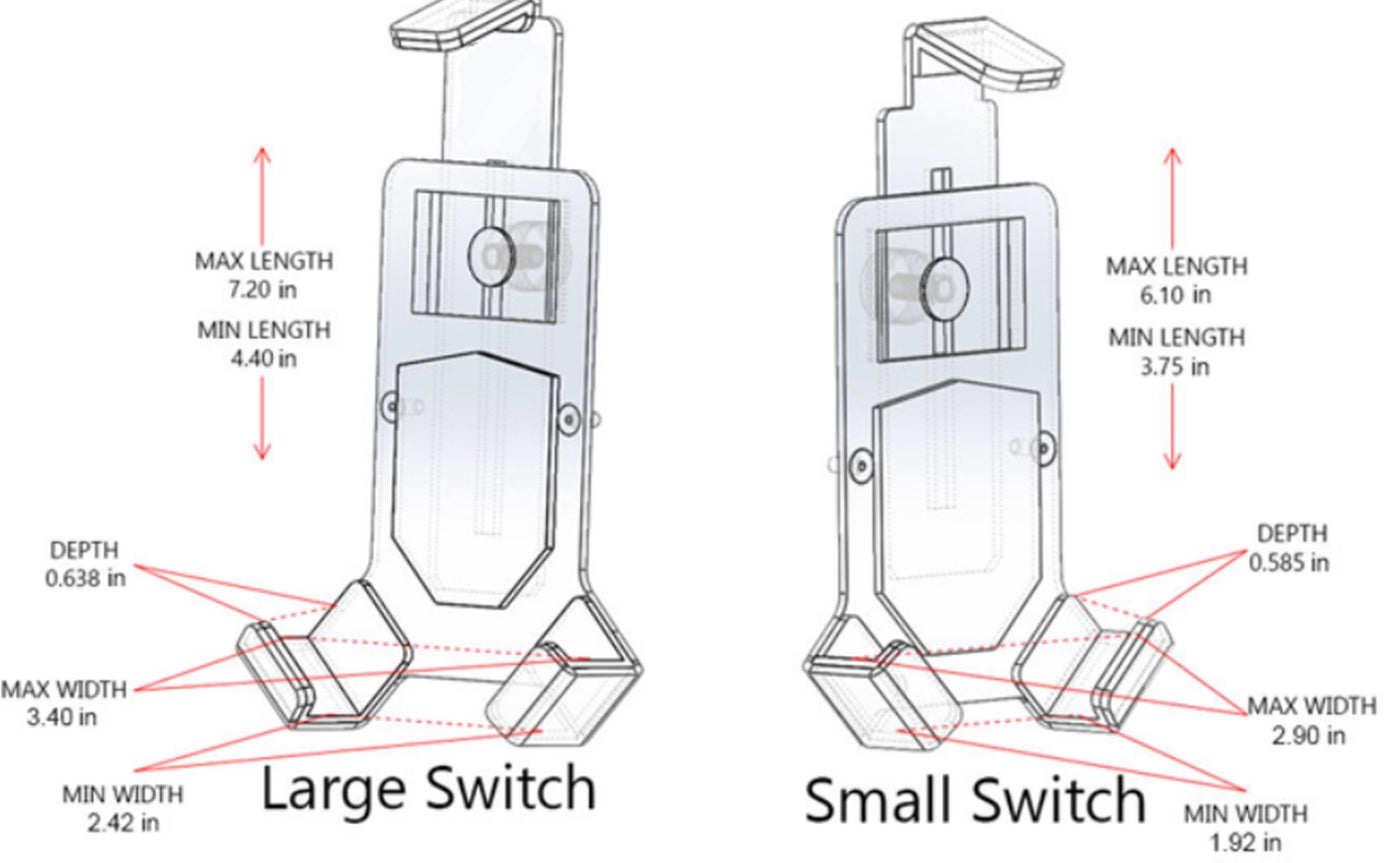 MAX LENGTH
7.20 in
MIN LENGTH
4.40 in

DEPTH
0.638 in

MAX WIDTH
3.40 in

MIN WIDTH
2.42 in

Large Switch

MAX LENGTH
6.10 in
MIN LENGTH
3.75 in

DEPTH
0.585 in

MAX WIDTH
2.90 in

MIN WIDTH
1.92 in

Small Switch