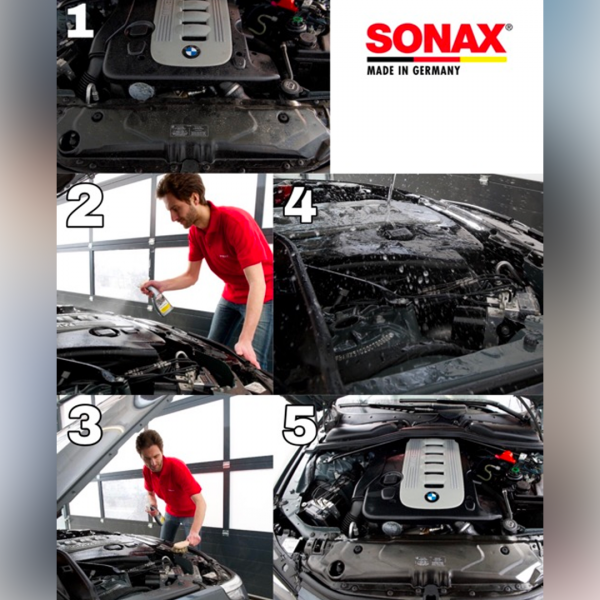 1

SONAX®
MADE IN GERMANY

2

4

3

5