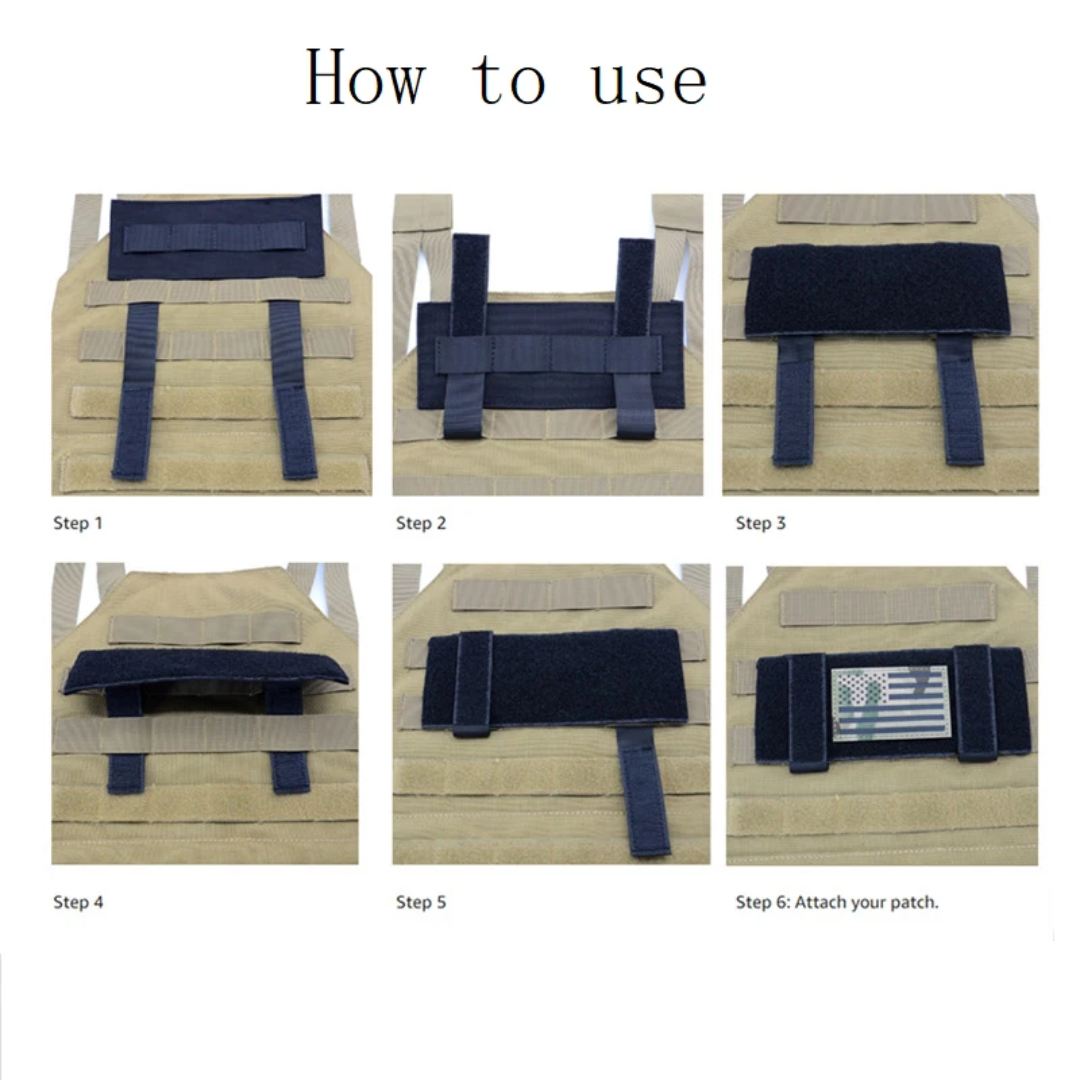 How to use

Step 1

Step 2

Step 3

Step 4

Step 5

Step 6: Attach your patch.