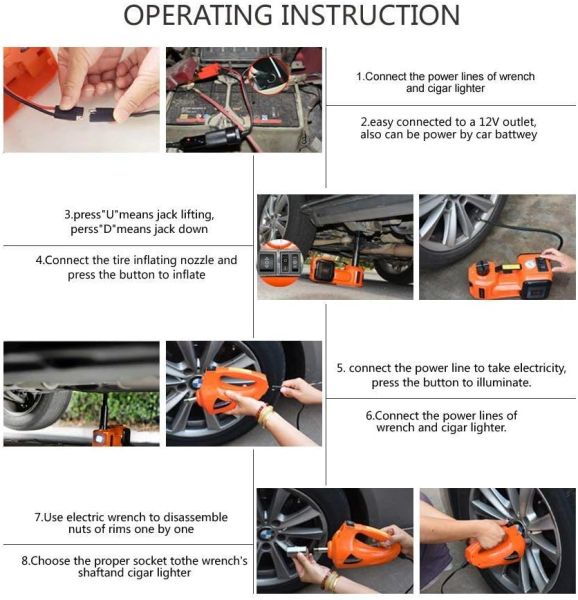 OPERATING INSTRUCTION

1.Connect the power lines of wrench and cigar lighter

2.easy connected to a 12V outlet, also can be power by car battwey

3.press"U"means jack lifting, perss"D"means jack down

4.Connect the tire inflating nozzle and press the button to inflate

5. connect the power line to take electricity, press the button to illuminate.

6.Connect the power lines of wrench and cigar lighter.

7.Use electric wrench to disassemble nuts of rims one by one

8.Choose the proper socket tothe wrench's shaftand cigar lighter