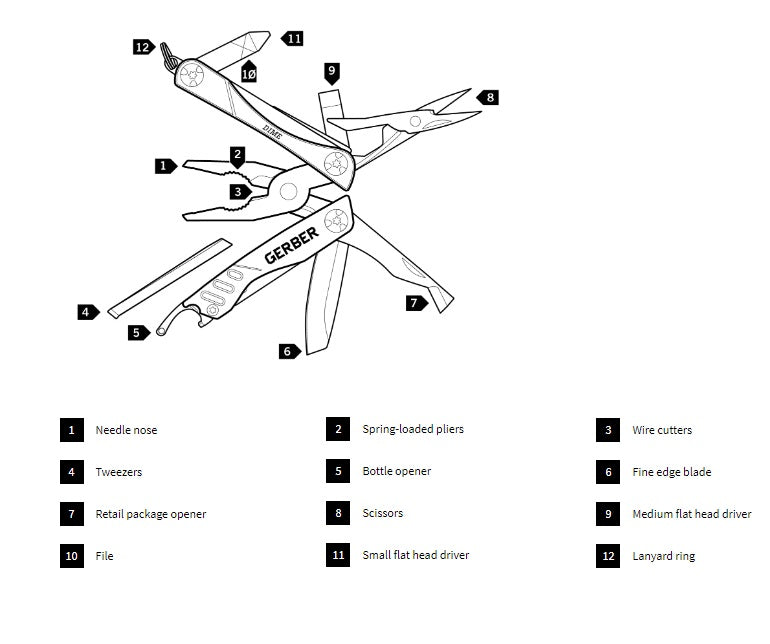 12
11
10
9
8
DIME
1
2
3
GERBER
4
5
6
7

1 Needle nose
2 Spring-loaded pliers
3 Wire cutters
4 Tweezers
5 Bottle opener
6 Fine edge blade
7 Retail package opener
8 Scissors
9 Medium flat head driver
10 File
11 Small flat head driver
12 Lanyard ring