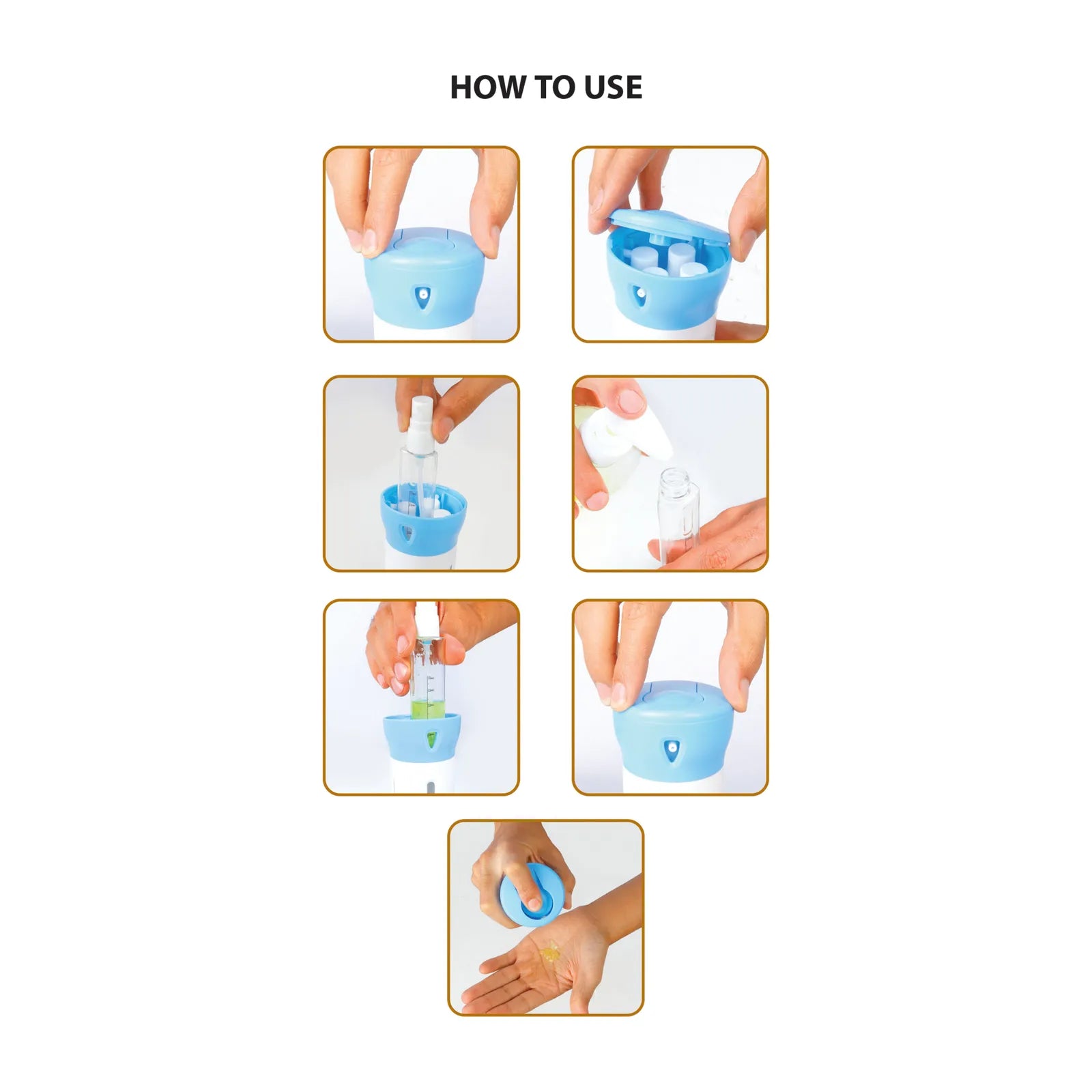 HOW TO USE