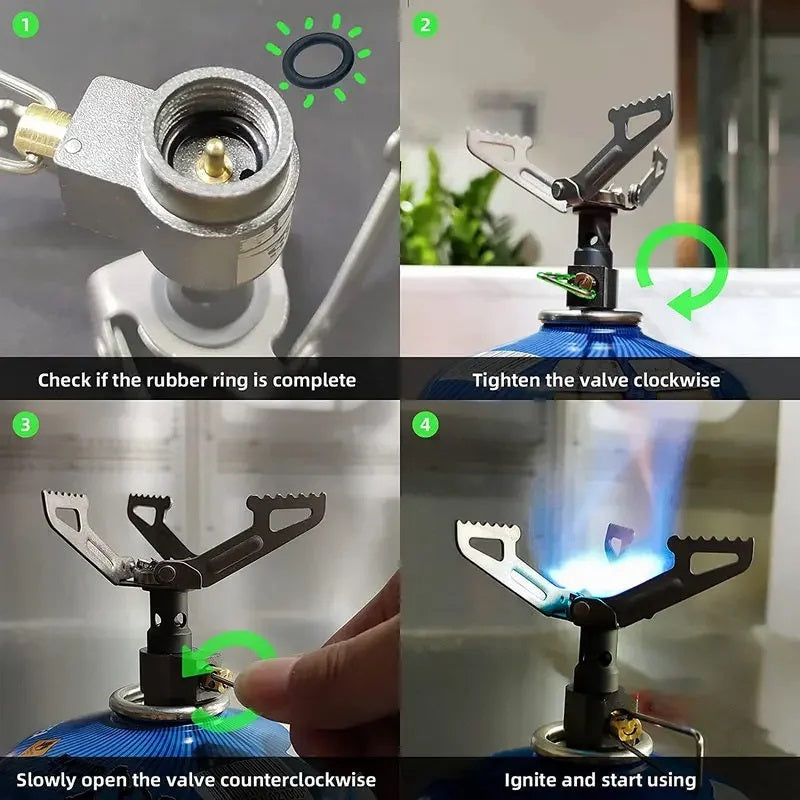 1

Check if the rubber ring is complete

2

Tighten the valve clockwise

3

Slowly open the valve counterclockwise

4

Ignite and start using