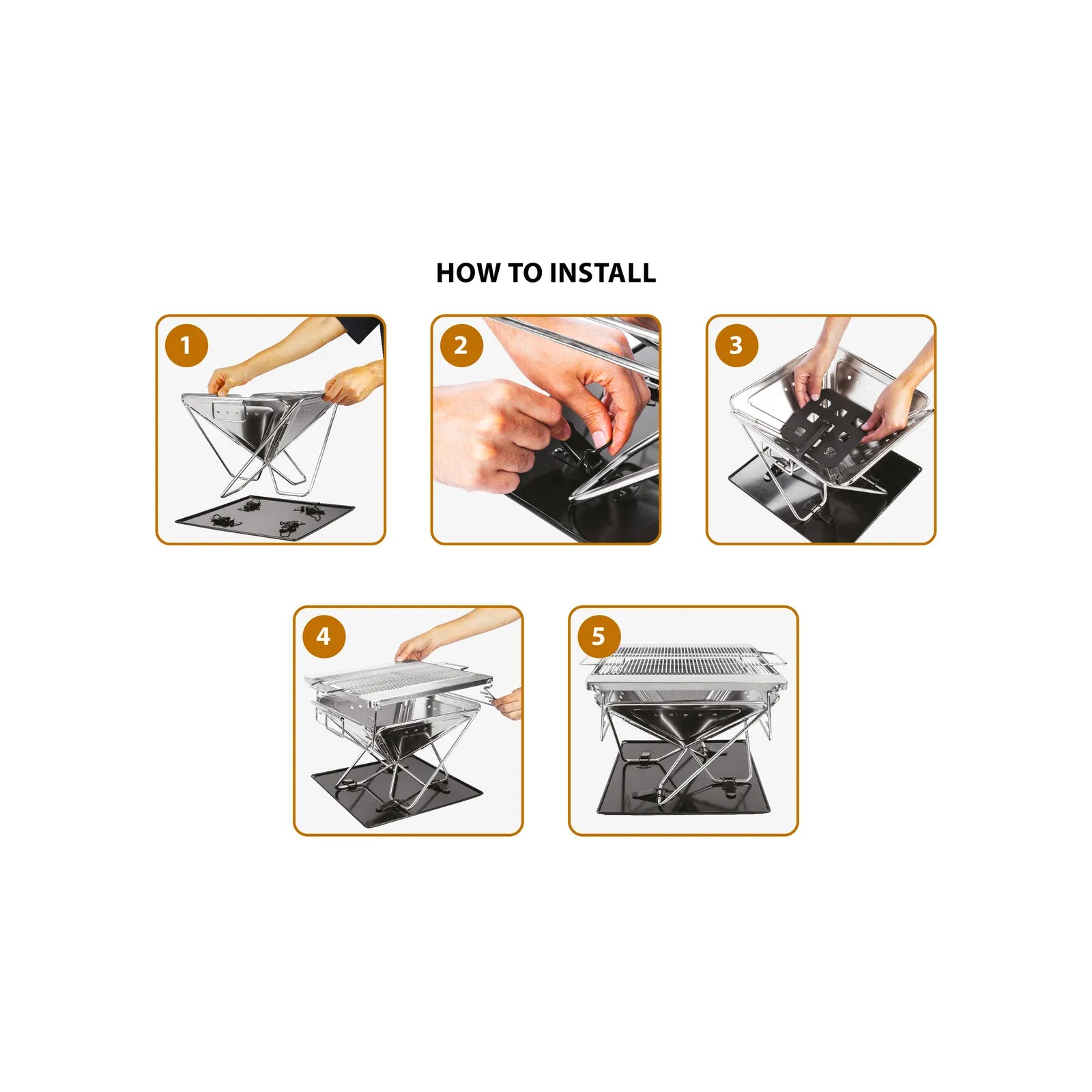 HOW TO INSTALL

1

2

3

4

5