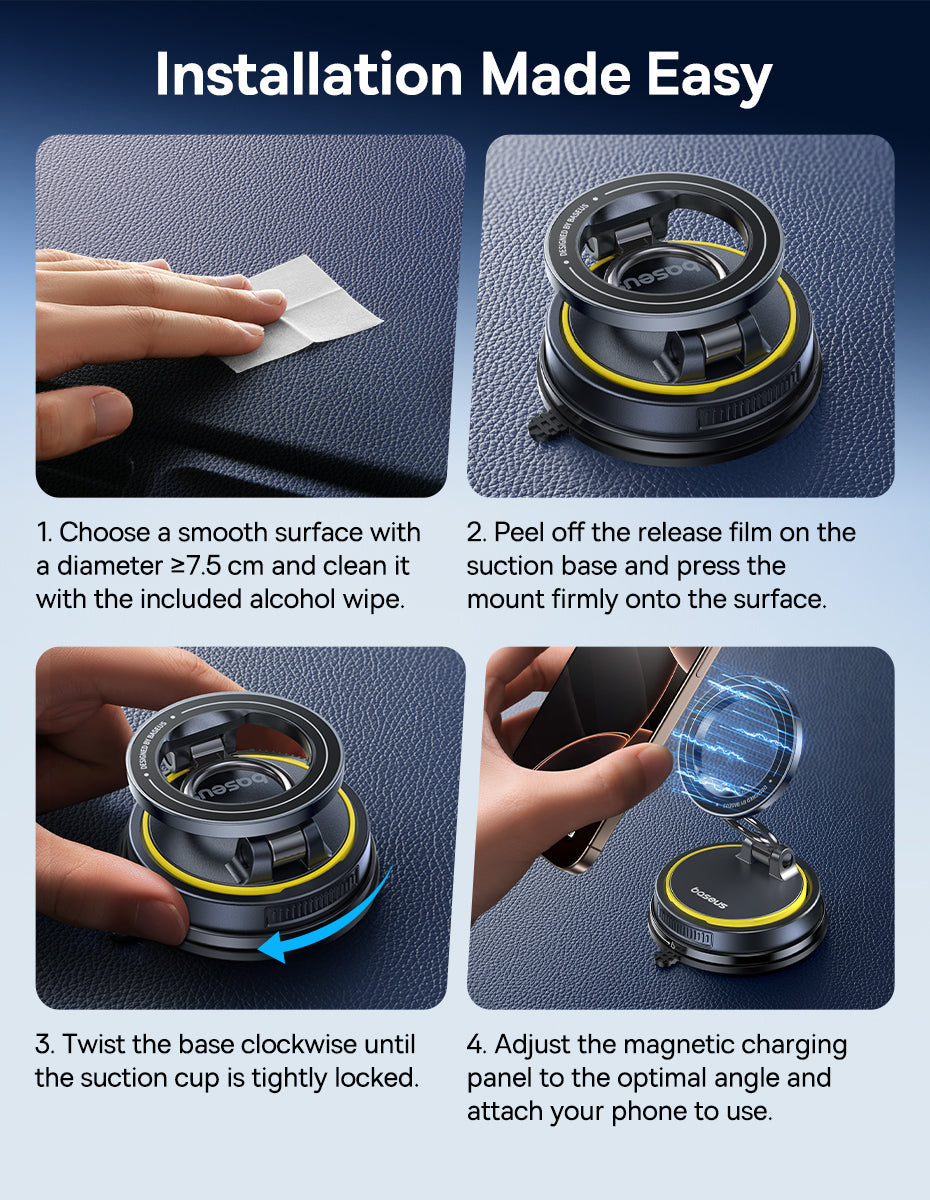 Installation Made Easy

DESIGNED BY BASEUS
baseus

1. Choose a smooth surface with a diameter ≥7.5 cm and clean it with the included alcohol wipe.

2. Peel off the release film on the suction base and press the mount firmly onto the surface.

DESIGNED BY BASEUS
baseus

baseus

3. Twist the base clockwise until the suction cup is tightly locked.

4. Adjust the magnetic charging panel to the optimal angle and attach your phone to use.