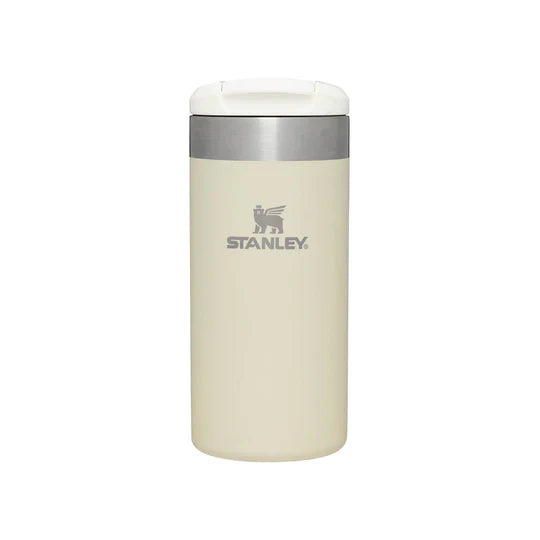 STANLEY