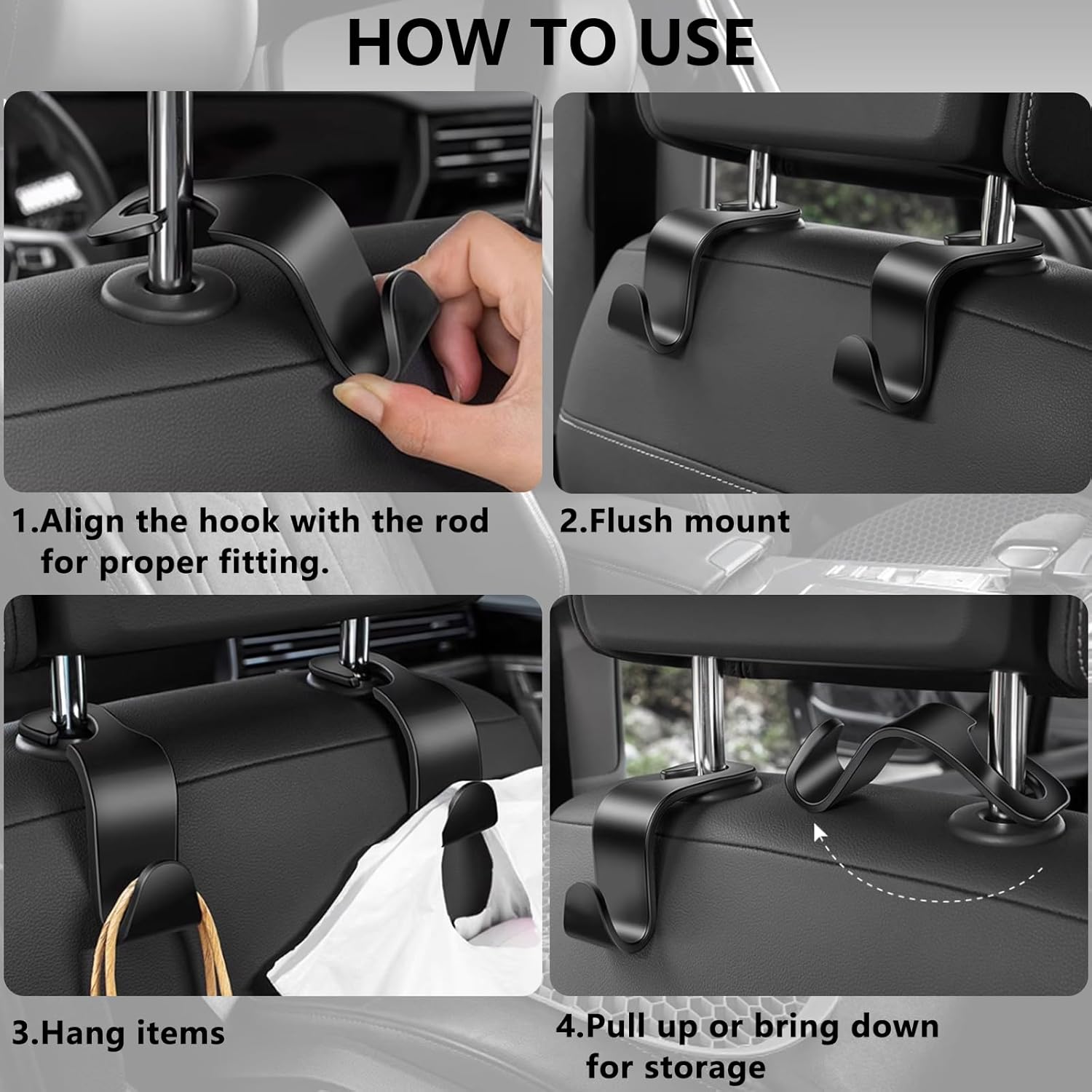 HOW TO USE

1.Align the hook with the rod for proper fitting.

2.Flush mount

3.Hang items

4.Pull up or bring down for storage