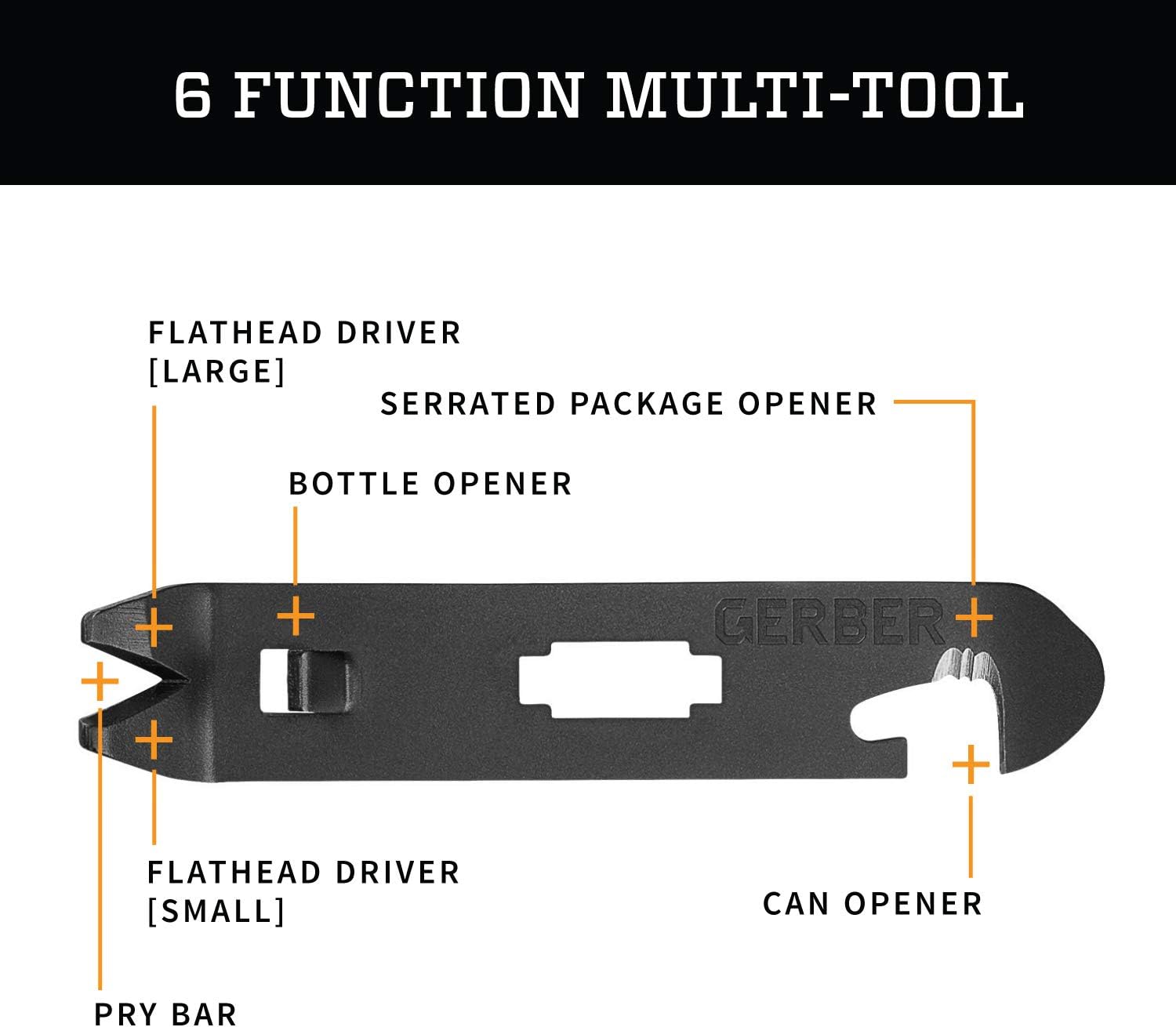 6 FUNCTION MULTI-TOOL

FLATHEAD DRIVER [LARGE]

SERRATED PACKAGE OPENER

BOTTLE OPENER

GERBER

FLATHEAD DRIVER [SMALL]

CAN OPENER

PRY BAR