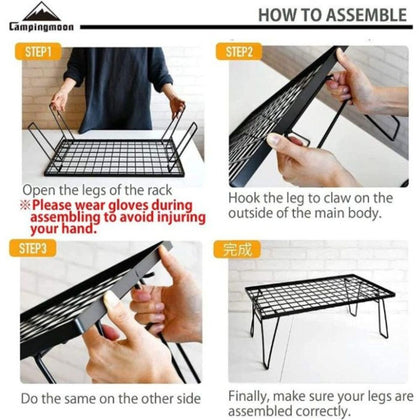 Campingmoon

HOW TO ASSEMBLE

STEP1

Open the legs of the rack

※Please wear gloves during assembling to avoid injuring your hand.

STEP2

Hook the leg to claw on the outside of the main body.

STEP3

Do the same on the other side

完成

Finally, make sure your legs are assembled correctly.