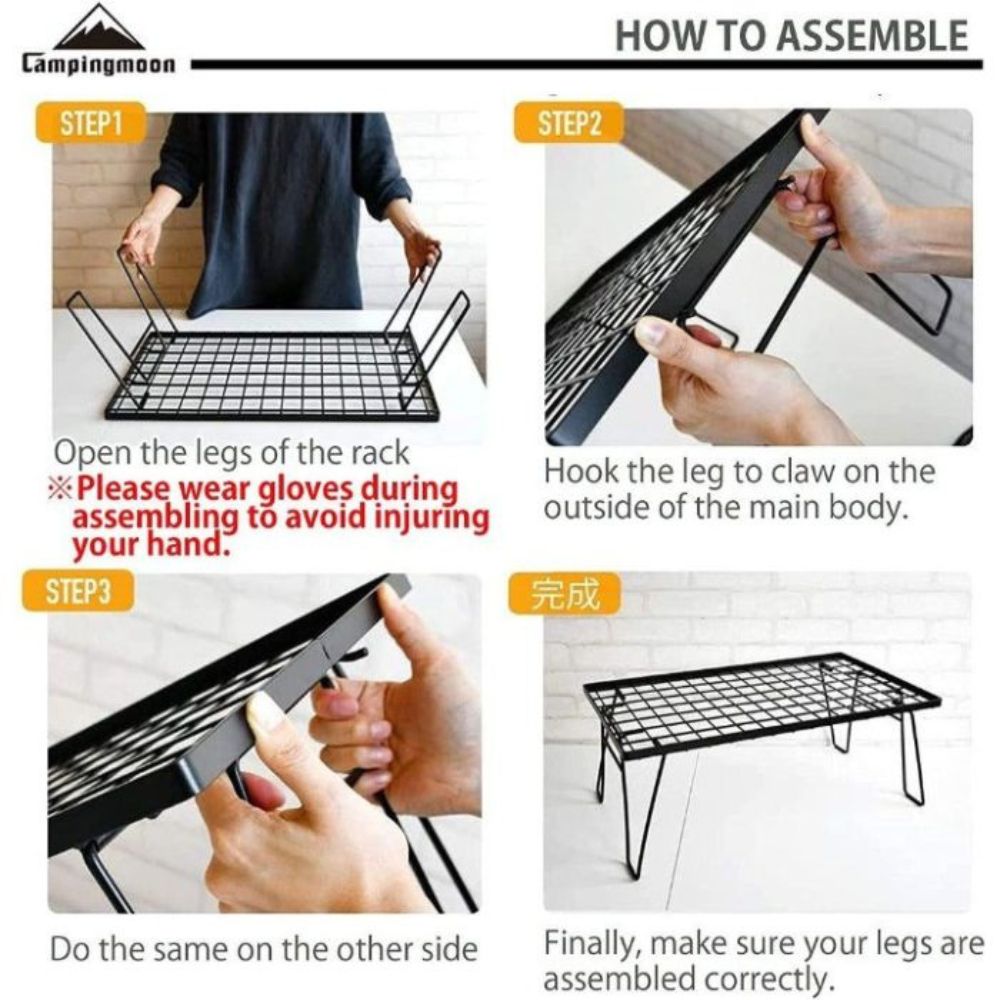 Campingmoon

HOW TO ASSEMBLE

STEP1

Open the legs of the rack
※Please wear gloves during assembling to avoid injuring your hand.

STEP2

Hook the leg to claw on the outside of the main body.

STEP3

Do the same on the other side

完成

Finally, make sure your legs are assembled correctly.