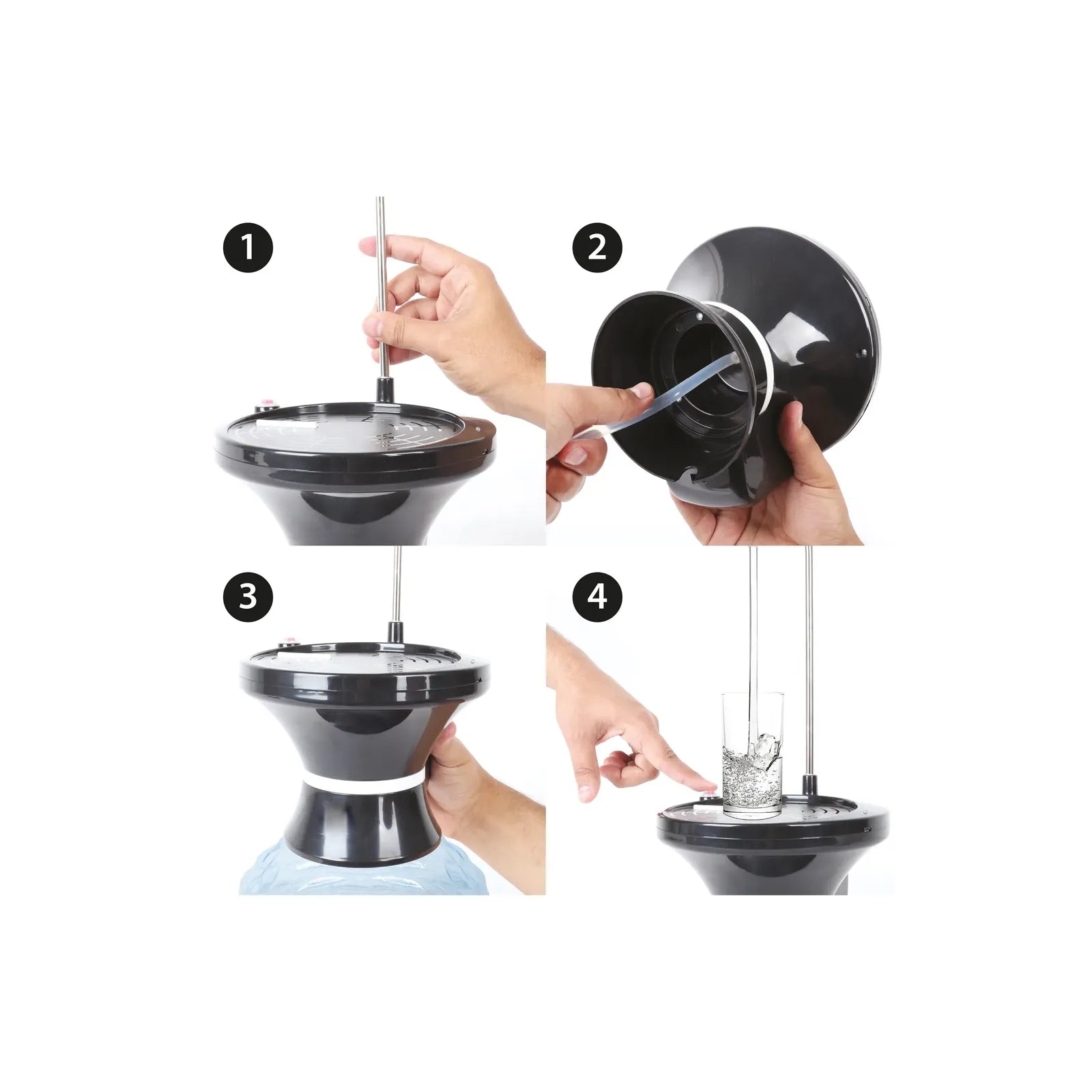 1

2

3

4